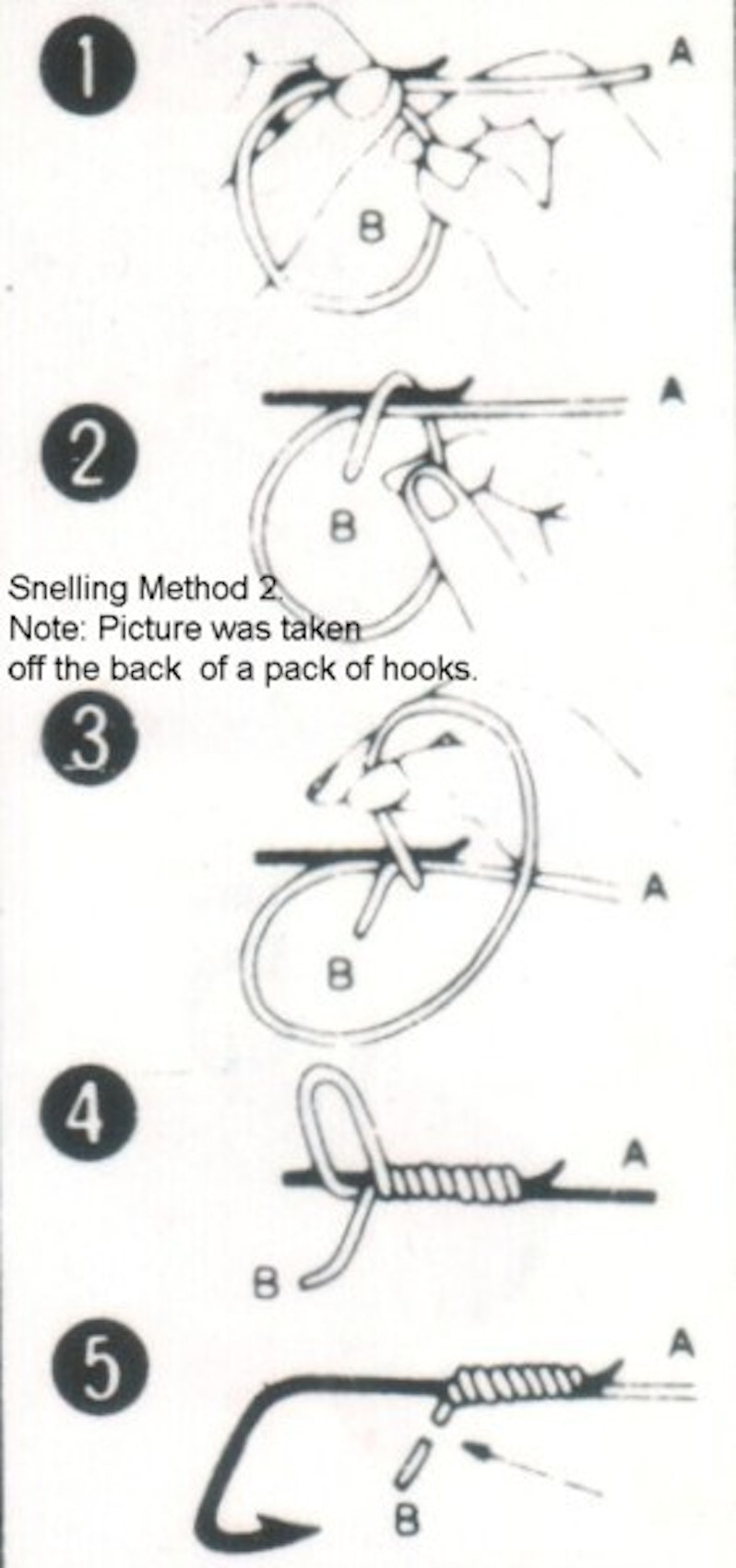 1
A
B

2
A
B

Snelling Method 2.
Note: Picture was taken off the back of a pack of hooks.

3
A
B

4
A
B

5
A
B